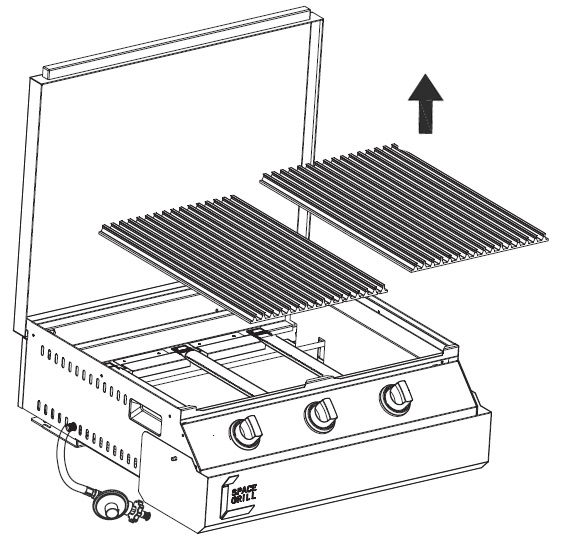 SPACE GRILL